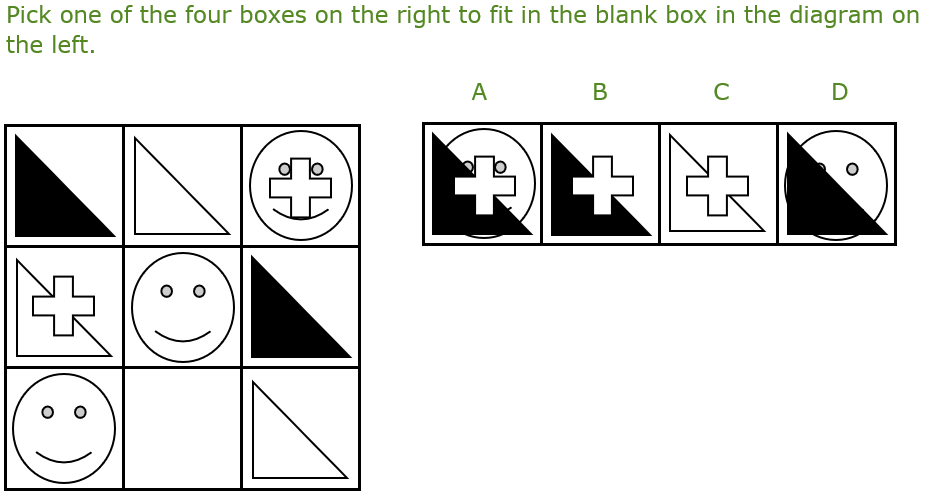 Pick one of the four boxes on the right to fit in the blank box in the diagram on the left.

A B C D